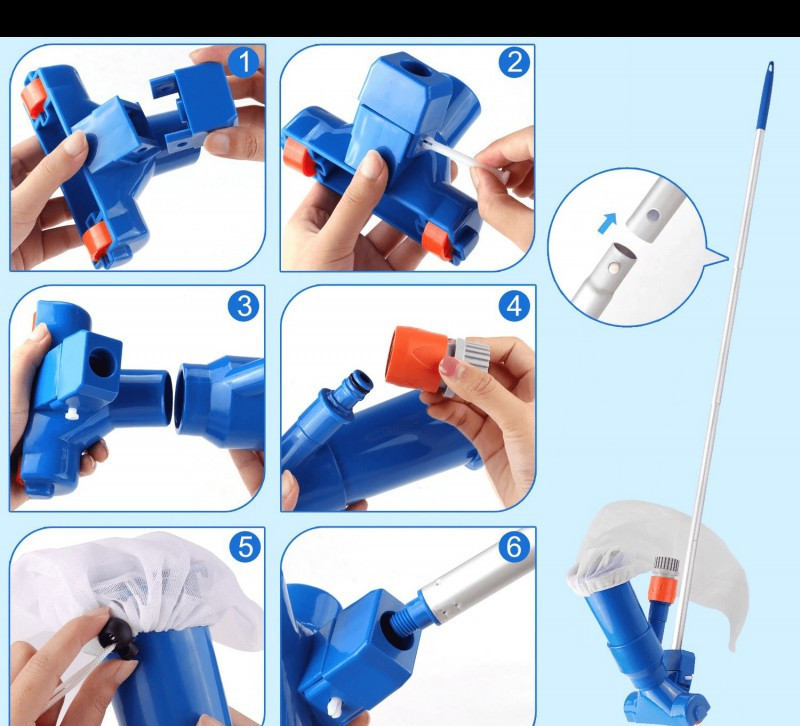 1
2
3
4
5
6