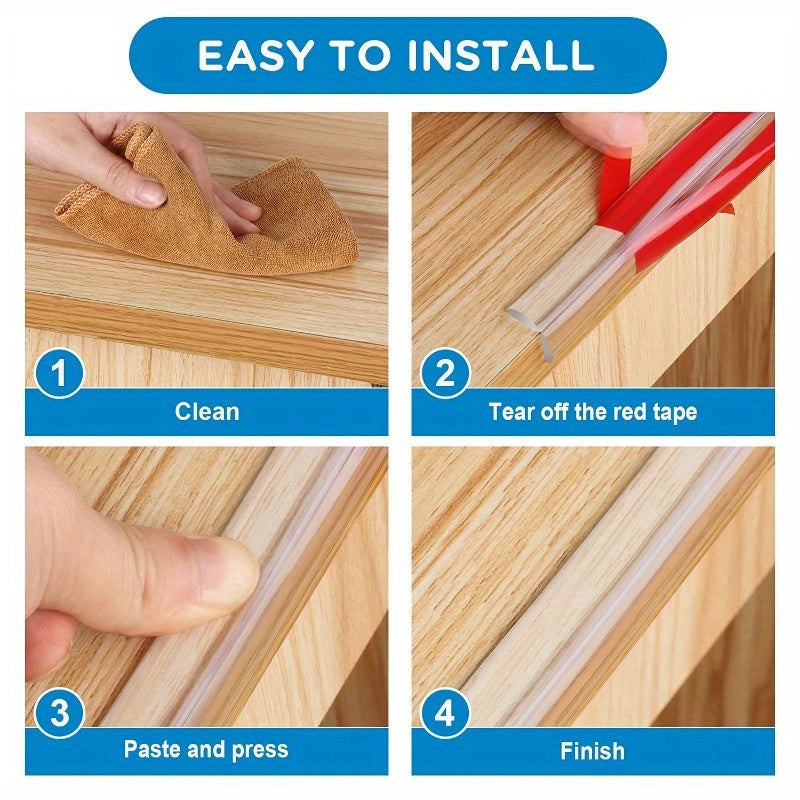 EASY TO INSTALL

1
Clean

2
Tear off the red tape

3
Paste and press

4
Finish